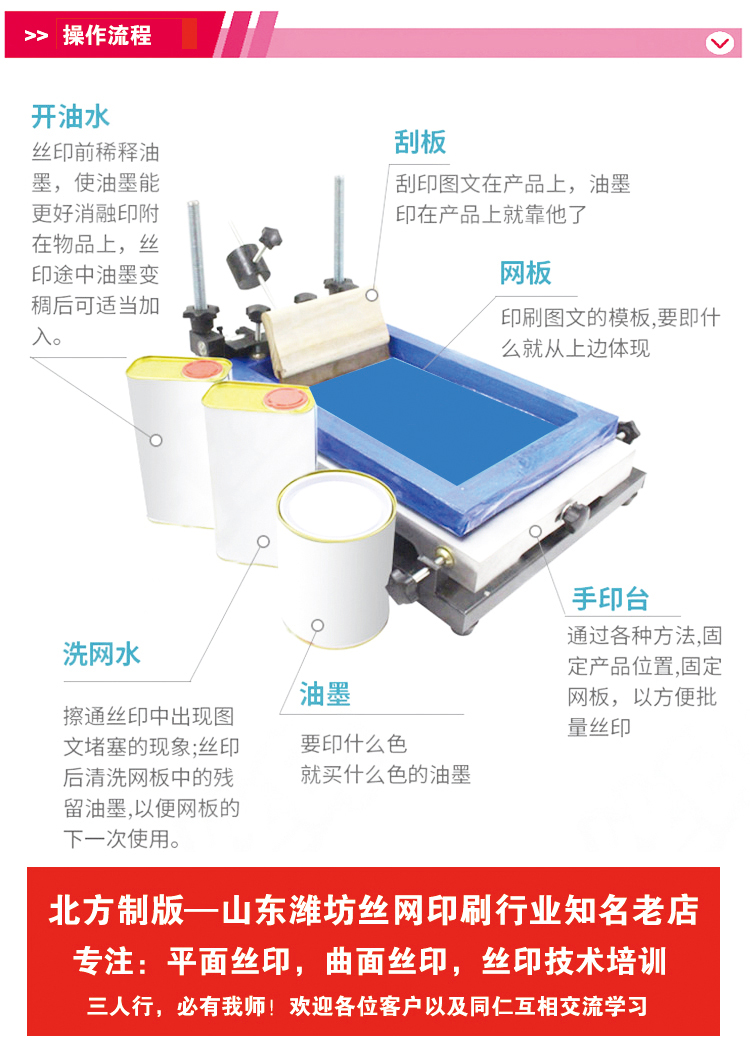 >> 操作流程

开油水

丝印前稀释油墨，使油墨能更好消融印附在物品上，丝印途中油墨变稠后可适当加入。

刮板

刮印图文在产品上，油墨印在产品上就靠他了

网板

印刷图文的模板,要即什么就从上边体现

手印台

通过各种方法,固定产品位置,固定网板，以方便批量丝印

洗网水

擦通丝印中出现图文堵塞的现象;丝印后清洗网板中的残留油墨,以便网板的下一次使用。

油墨

要印什么色
就买什么色的油墨

北方制版—山东潍坊丝网印刷行业知名老店

专注：平面丝印，曲面丝印，丝印技术培训

三人行，必有我师！欢迎各位客户以及同仁互相交流学习