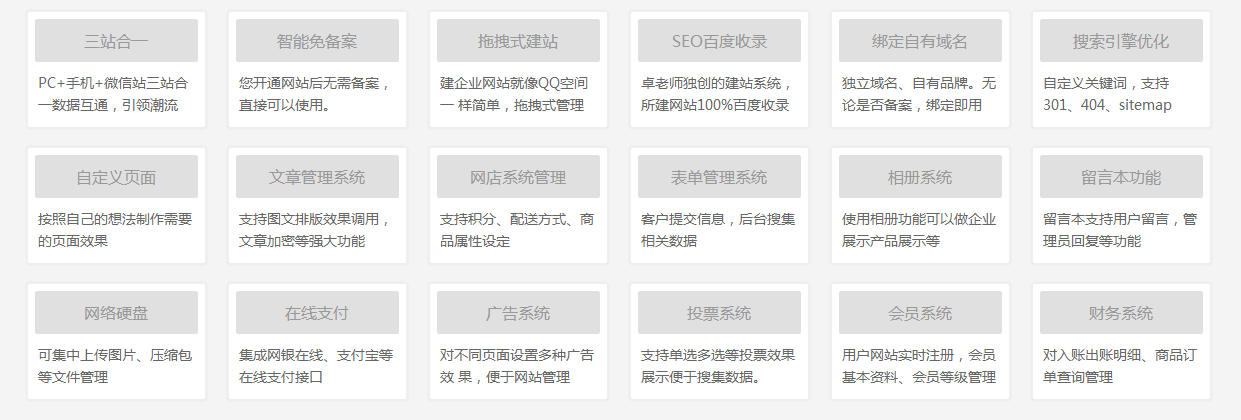 三站合一

PC+手机+微信站三站合一数据互通，引领潮流

智能免备案

您开通网站后无需备案，直接可以使用。

拖拽式建站

建企业网站就像QQ空间一 样简单，拖拽式管理

SEO百度收录

卓老师独创的建站系统，所建网站100%百度收录

绑定自有域名

独立域名、自有品牌。无论是否备案，绑定即用

搜索引擎优化

自定义关键词，支持301、404、sitemap

自定义页面

按照自己的想法制作需要的页面效果

文章管理系统

支持图文排版效果调用，文章加密等强大功能

网店系统管理

支持积分、配送方式、商品属性设定

表单管理系统

客户提交信息，后台搜集相关数据

相册系统

使用相册功能可以做企业展示产品展示等

留言本功能

留言本支持用户留言，管理员回复等功能

网络硬盘

可集中上传图片、压缩包等文件管理

在线支付

集成网银在线、支付宝等在线支付接口

广告系统

对不同页面设置多种广告效 果，便于网站管理

投票系统

支持单选多选等投票效果展示便于搜集数据。

会员系统

用户网站实时注册，会员基本资料、会员等级管理

财务系统

对入账出账明细、商品订单查询管理